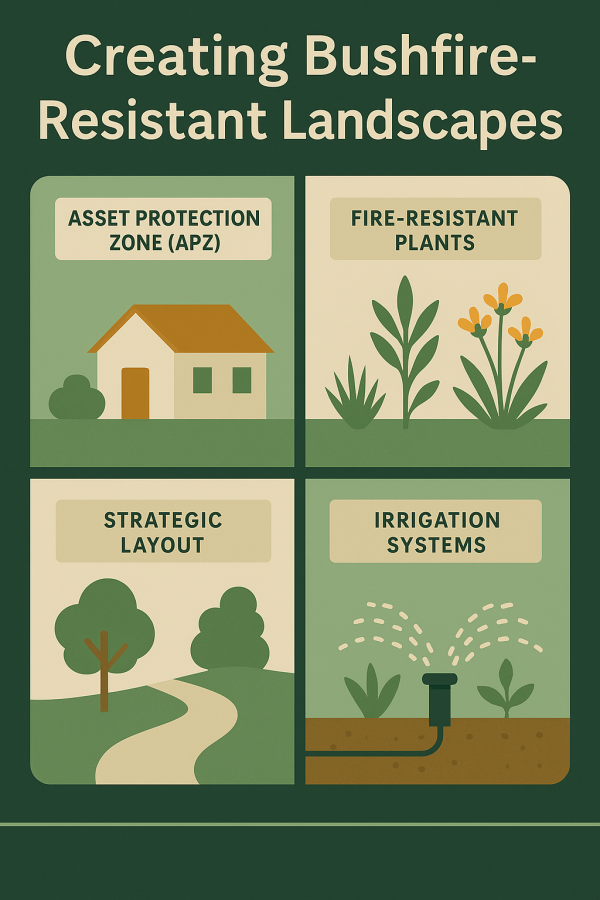 Creating Bushfire-Resistant Landscapes

ASSET PROTECTION ZONE (APZ)

FIRE-RESISTANT PLANTS

STRATEGIC LAYOUT

IRRIGATION SYSTEMS